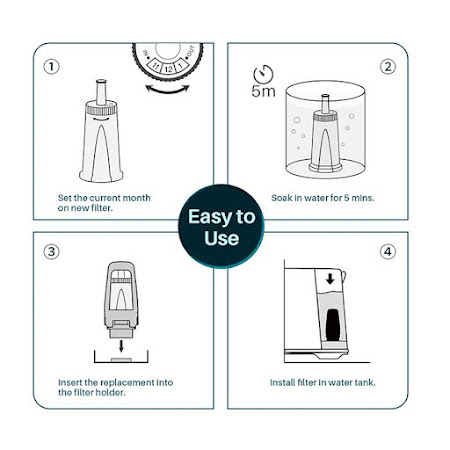 ①

IN 11 12 1 OUT

Set the current month on new filter.

②

5m

Soak in water for 5 mins.

Easy to Use

③

Insert the replacement into the filter holder.

④

Install filter in water tank.